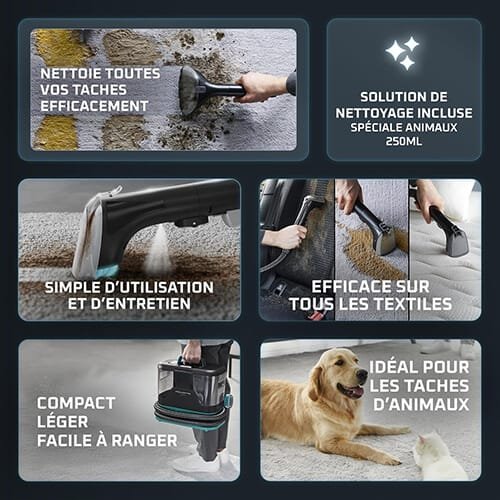 NETTOIE TOUTES VOS TACHES EFFICACEMENT

SOLUTION DE NETTOYAGE INCLUSE
SPÉCIALE ANIMAUX
250ML

SIMPLE D'UTILISATION ET D'ENTRETIEN

EFFICACE SUR TOUS LES TEXTILES

COMPACT
LÉGER
FACILE À RANGER

IDÉAL POUR LES TACHES D'ANIMAUX